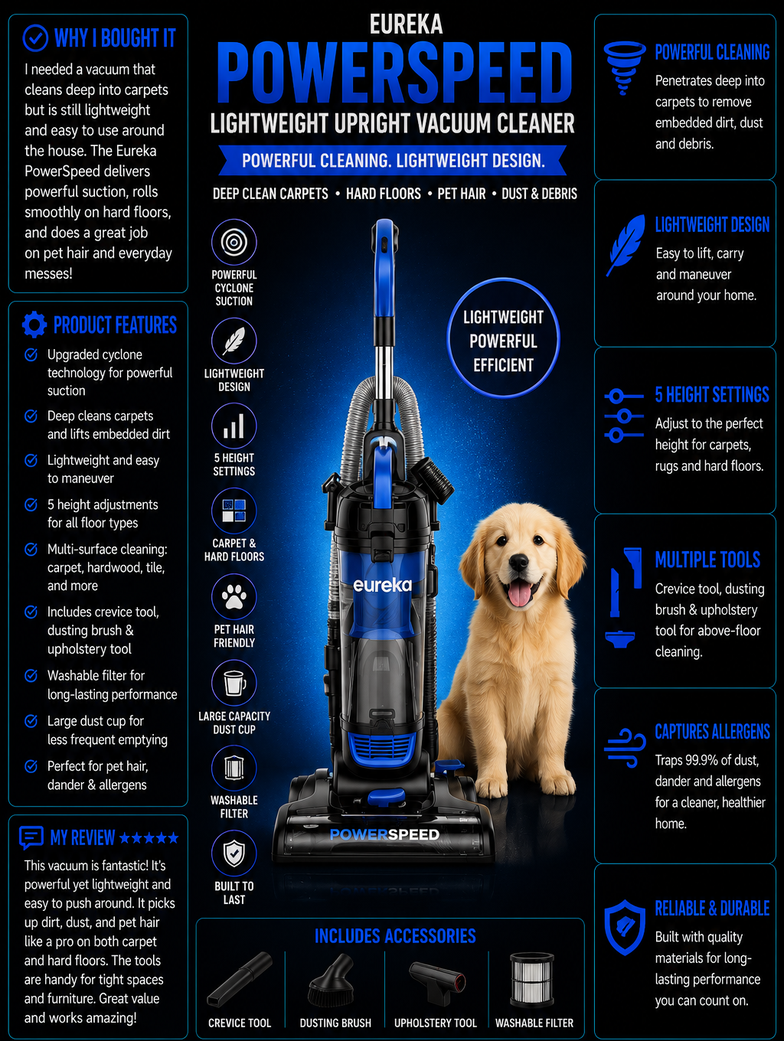 WHY I BOUGHT IT

I needed a vacuum that cleans deep into carpets but is still lightweight and easy to use around the house. The Eureka PowerSpeed delivers powerful suction, rolls smoothly on hard floors, and does a great job on pet hair and everyday messes!

PRODUCT FEATURES

Upgraded cyclone technology for powerful suction

Deep cleans carpets and lifts embedded dirt

Lightweight and easy to maneuver

5 height adjustments for all floor types

Multi-surface cleaning: carpet, hardwood, tile, and more

Includes crevice tool, dusting brush & upholstery tool

Washable filter for long-lasting performance

Large dust cup for less frequent emptying

Perfect for pet hair, dander & allergens

MY REVIEW ★★★★★

This vacuum is fantastic! It's powerful yet lightweight and easy to push around. It picks up dirt, dust, and pet hair like a pro on both carpet and hard floors. The tools are handy for tight spaces and furniture. Great value and works amazing!

EUREKA
POWERSPEED
LIGHTWEIGHT UPRIGHT VACUUM CLEANER
POWERFUL CLEANING. LIGHTWEIGHT DESIGN.
DEEP CLEAN CARPETS • HARD FLOORS • PET HAIR • DUST & DEBRIS

POWERFUL CYCLONE SUCTION
LIGHTWEIGHT DESIGN
5 HEIGHT SETTINGS
CARPET & HARD FLOORS
PET HAIR FRIENDLY
LARGE CAPACITY DUST CUP
WASHABLE FILTER
BUILT TO LAST

LIGHTWEIGHT
POWERFUL
EFFICIENT

eureka
POWERSPEED

INCLUDES ACCESSORIES
CREVICE TOOL
DUSTING BRUSH
UPHOLSTERY TOOL
WASHABLE FILTER

POWERFUL CLEANING
Penetrates deep into carpets to remove embedded dirt, dust and debris.

LIGHTWEIGHT DESIGN
Easy to lift, carry and maneuver around your home.

5 HEIGHT SETTINGS
Adjust to the perfect height for carpets, rugs and hard floors.

MULTIPLE TOOLS
Crevice tool, dusting brush & upholstery tool for above-floor cleaning.

CAPTURES ALLERGENS
Traps 99.9% of dust, dander and allergens for a cleaner, healthier home.

RELIABLE & DURABLE
Built with quality materials for long-lasting performance you can count on.